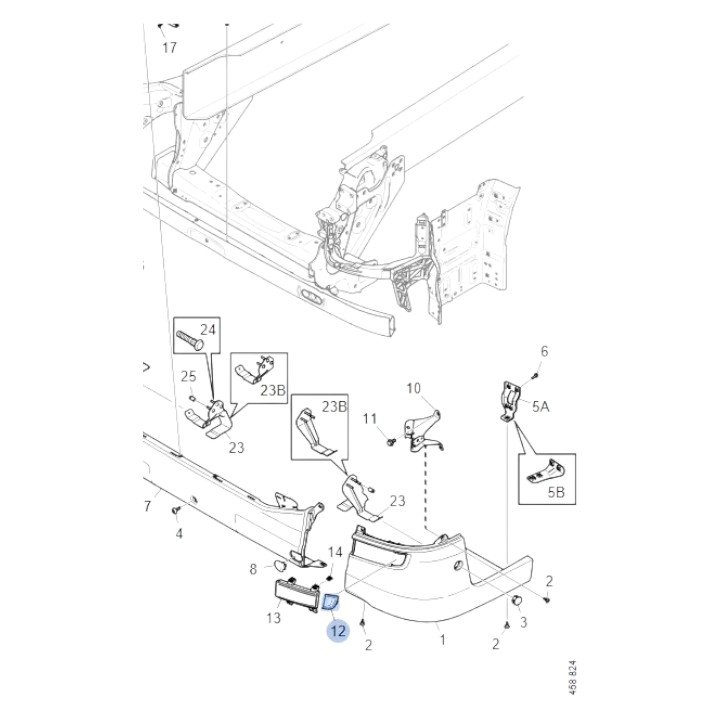 17
24
25
23B
23
23B
10
11
6
5A
5B
23
7
4
14
8
13
12
2
1
2
3
2
458 824